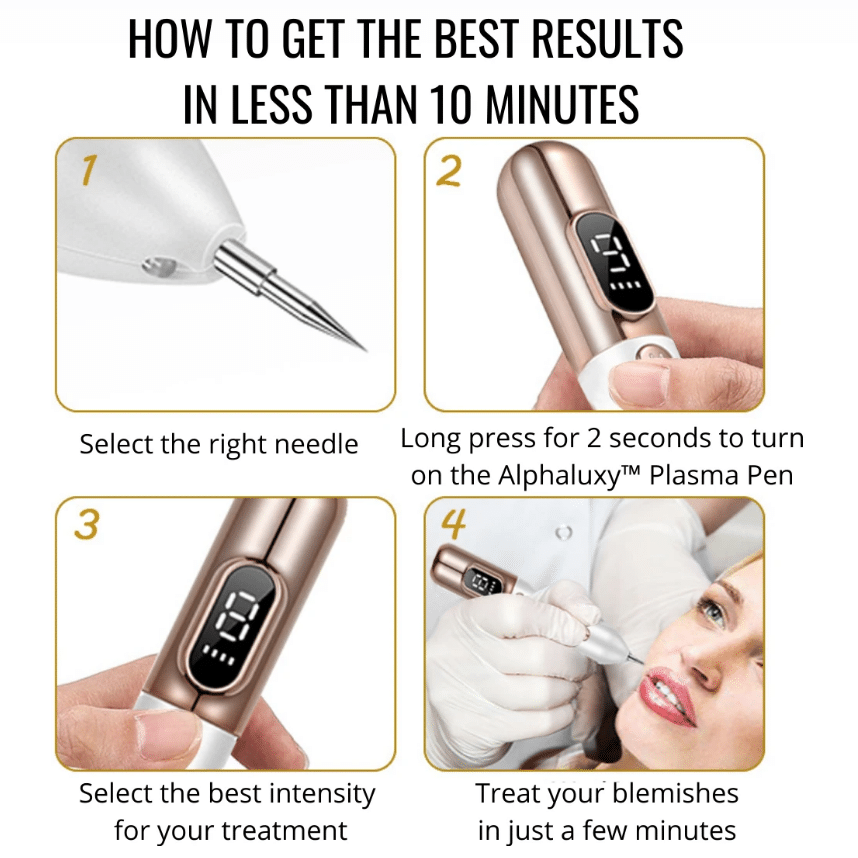 HOW TO GET THE BEST RESULTS IN LESS THAN 10 MINUTES

1

Select the right needle

2

Long press for 2 seconds to turn on the Alphaluxy™ Plasma Pen

3

Select the best intensity for your treatment

4

Treat your blemishes in just a few minutes