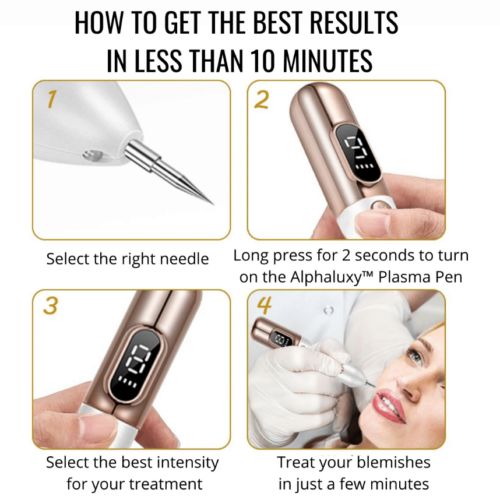 HOW TO GET THE BEST RESULTS IN LESS THAN 10 MINUTES

1

Select the right needle

2

Long press for 2 seconds to turn on the Alphaluxy™ Plasma Pen

3

Select the best intensity for your treatment

4

Treat your blemishes in just a few minutes