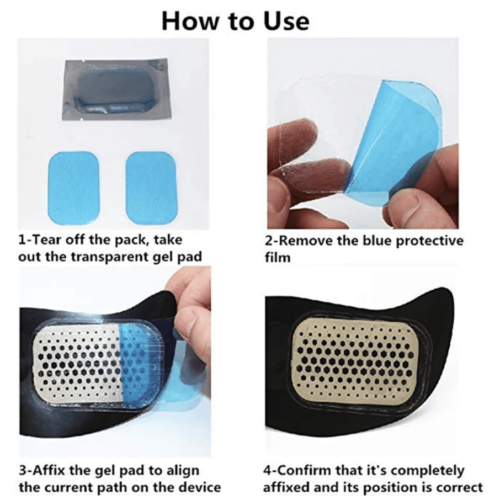 How to Use

1-Tear off the pack, take out the transparent gel pad

2-Remove the blue protective film

3-Affix the gel pad to align the current path on the device

4-Confirm that it's completely affixed and its position is correct