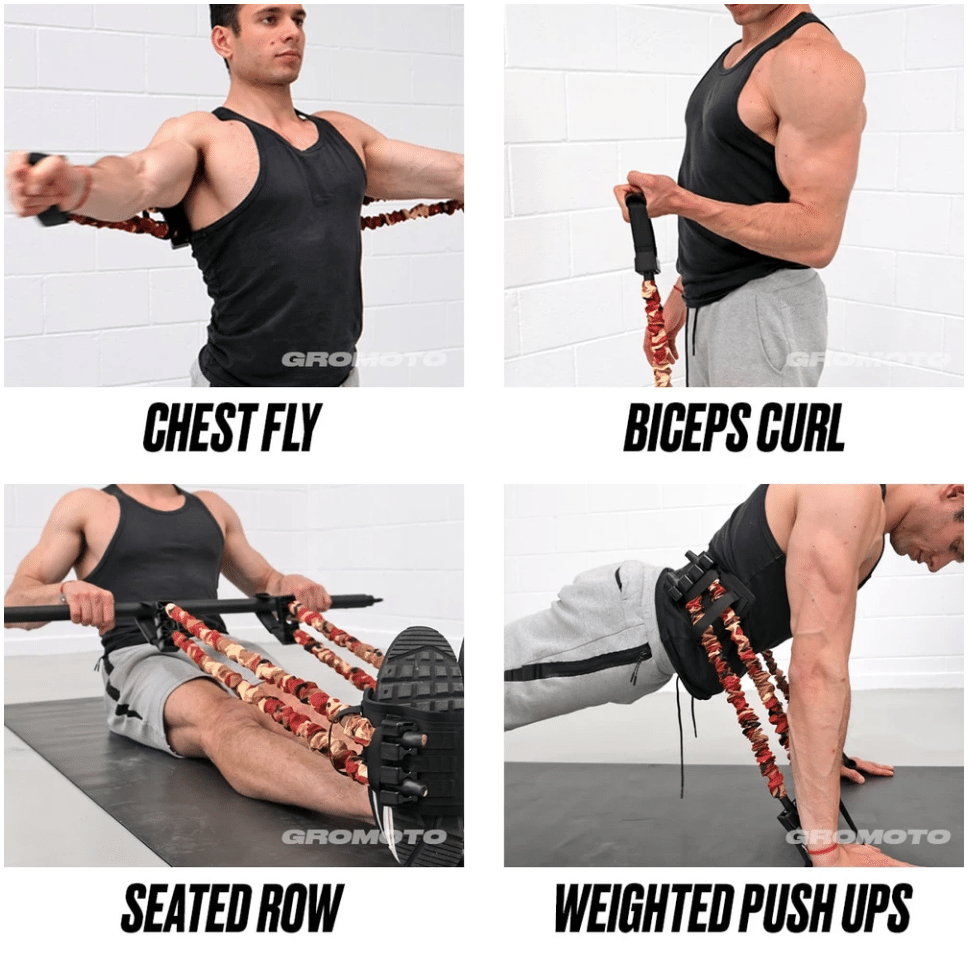 GROMOTO

CHEST FLY

GROMOTO

BICEPS CURL

GROMOTO

SEATED ROW

GROMOTO

WEIGHTED PUSH UPS