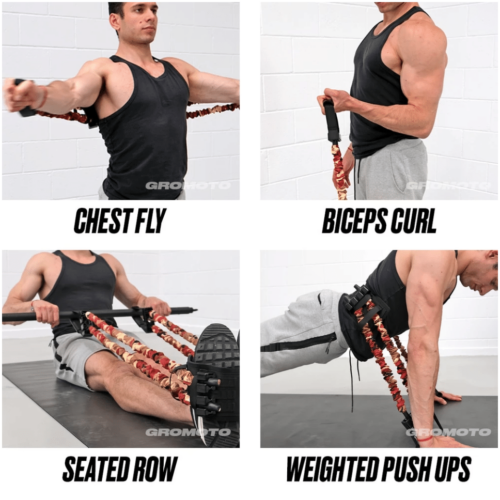 GROMOTO

CHEST FLY

GROMOTO

BICEPS CURL

GROMOTO

SEATED ROW

GROMOTO

WEIGHTED PUSH UPS