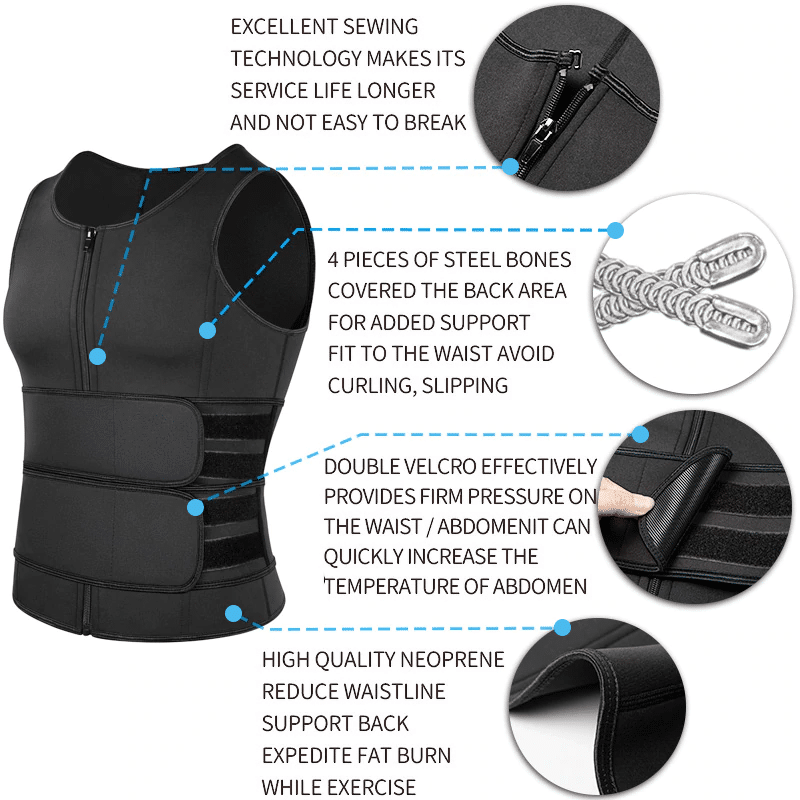 EXCELLENT SEWING TECHNOLOGY MAKES ITS SERVICE LIFE LONGER AND NOT EASY TO BREAK

4 PIECES OF STEEL BONES COVERED THE BACK AREA FOR ADDED SUPPORT FIT TO THE WAIST AVOID CURLING, SLIPPING

DOUBLE VELCRO EFFECTIVELY PROVIDES FIRM PRESSURE ON THE WAIST / ABDOMENIT CAN QUICKLY INCREASE THE TEMPERATURE OF ABDOMEN

HIGH QUALITY NEOPRENE REDUCE WAISTLINE SUPPORT BACK EXPEDITE FAT BURN WHILE EXERCISE