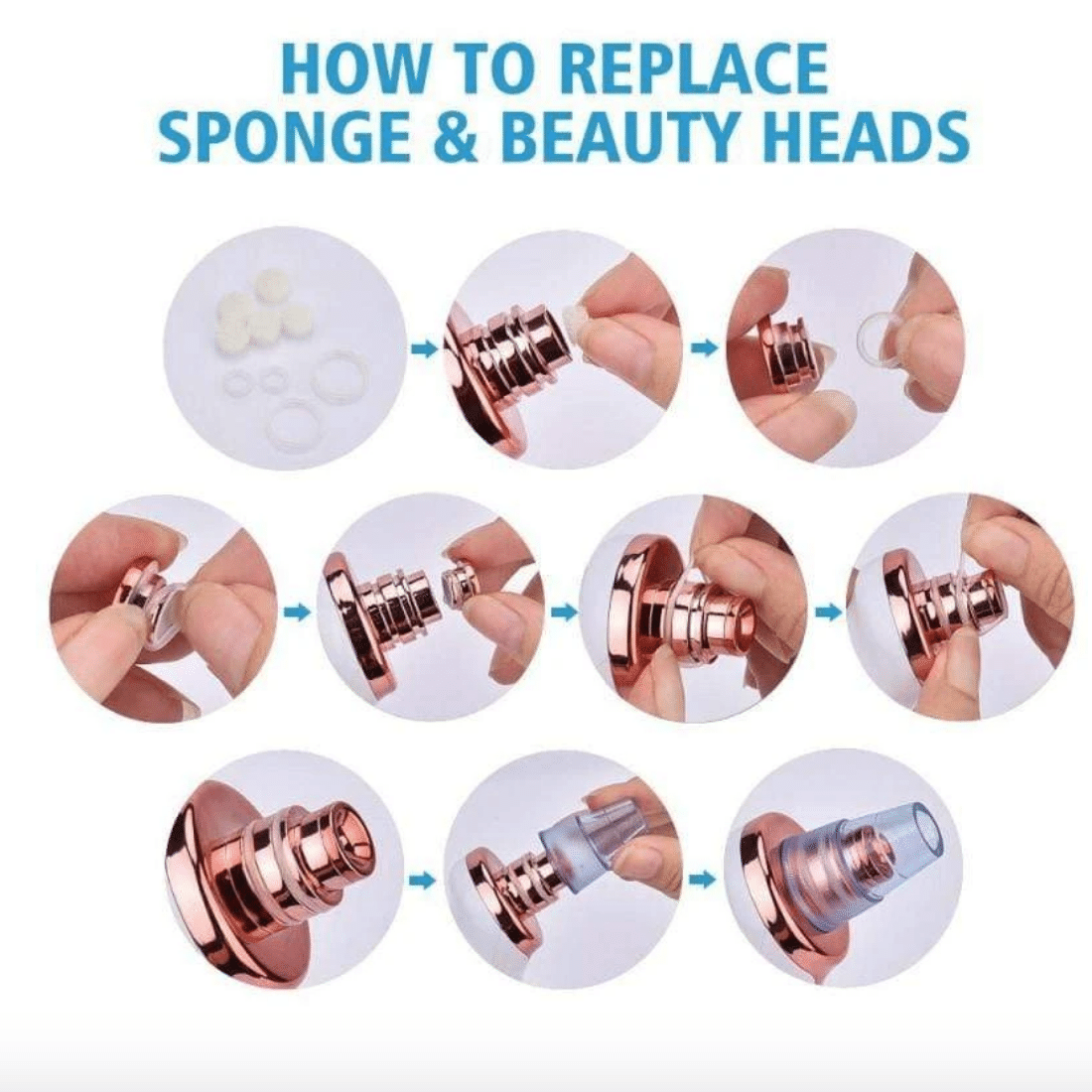 HOW TO REPLACE
SPONGE & BEAUTY HEADS