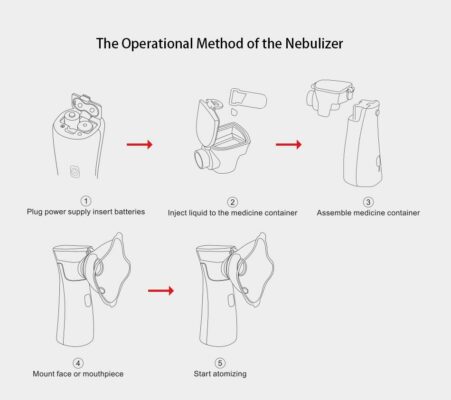 The Operational Method of the Nebulizer

①
Plug power supply insert batteries

②
Inject liquid to the medicine container

③
Assemble medicine container

④
Mount face or mouthpiece

⑤
Start atomizing