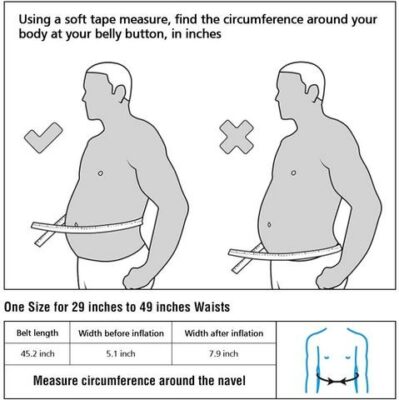 Using a soft tape measure, find the circumference around your body at your belly button, in inches

One Size for 29 inches to 49 inches Waists

| Belt length | Width before inflation | Width after inflation |
|---|---|---|
| 45.2 inch | 5.1 inch | 7.9 inch |

Measure circumference around the navel